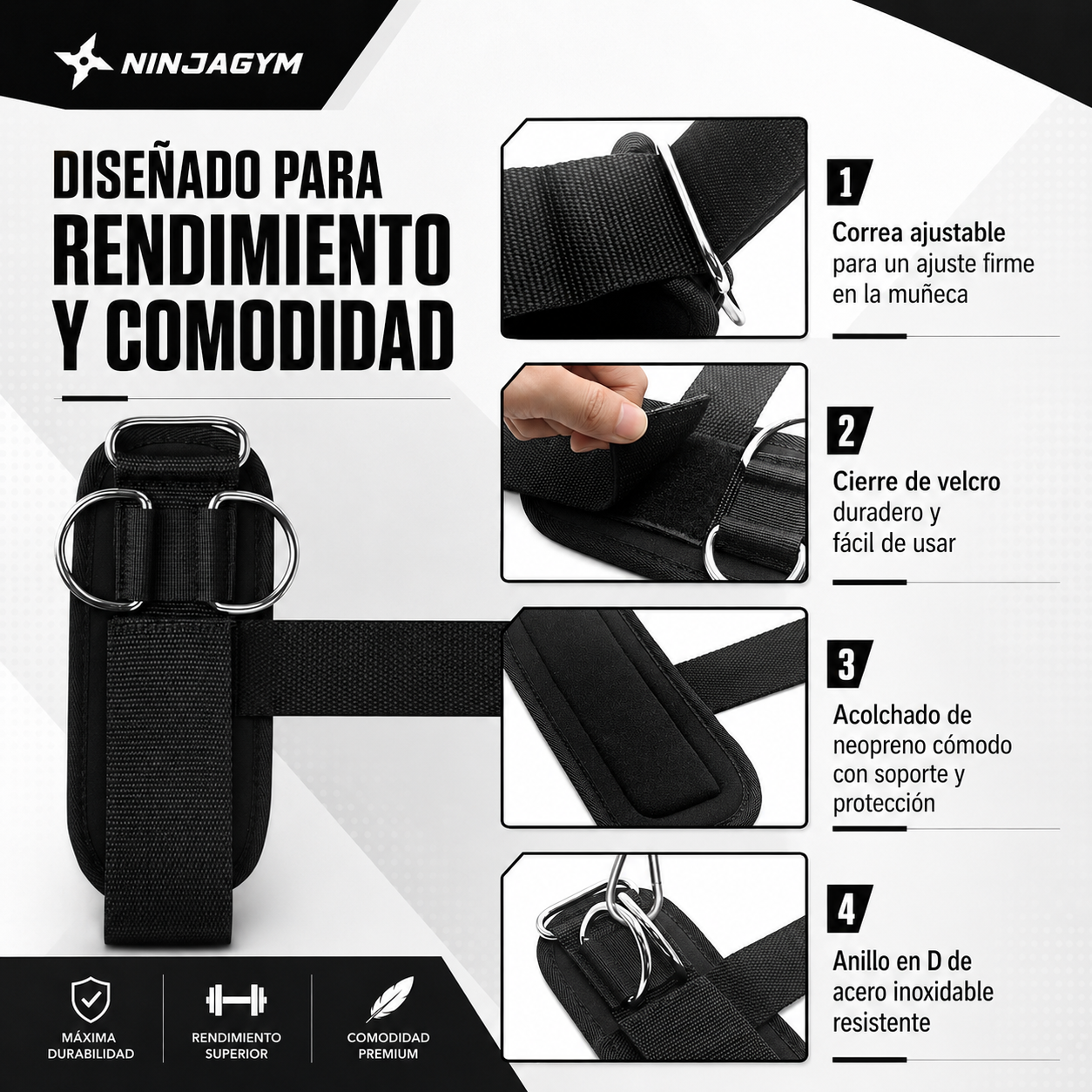 NINJAGYM

DISEÑADO PARA RENDIMIENTO Y COMODIDAD

1
Correa ajustable para un ajuste firme en la muñeca

2
Cierre de velcro duradero y fácil de usar

3
Acolchado de neopreno cómodo con soporte y protección

4
Anillo en D de acero inoxidable resistente

MÁXIMA DURABILIDAD

RENDIMIENTO SUPERIOR

COMODIDAD PREMIUM